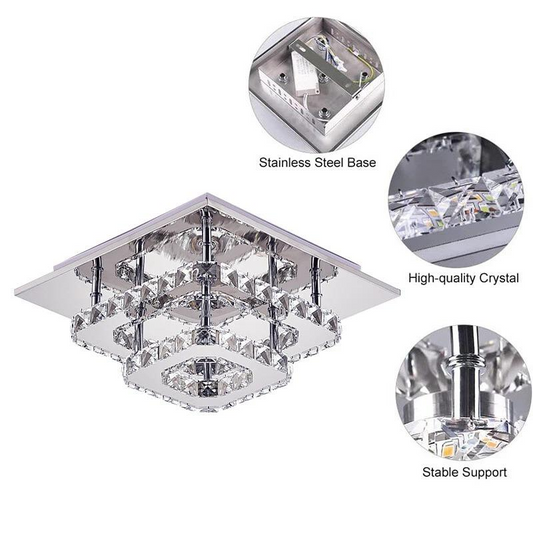 Stainless Steel Base

High-quality Crystal

Stable Support